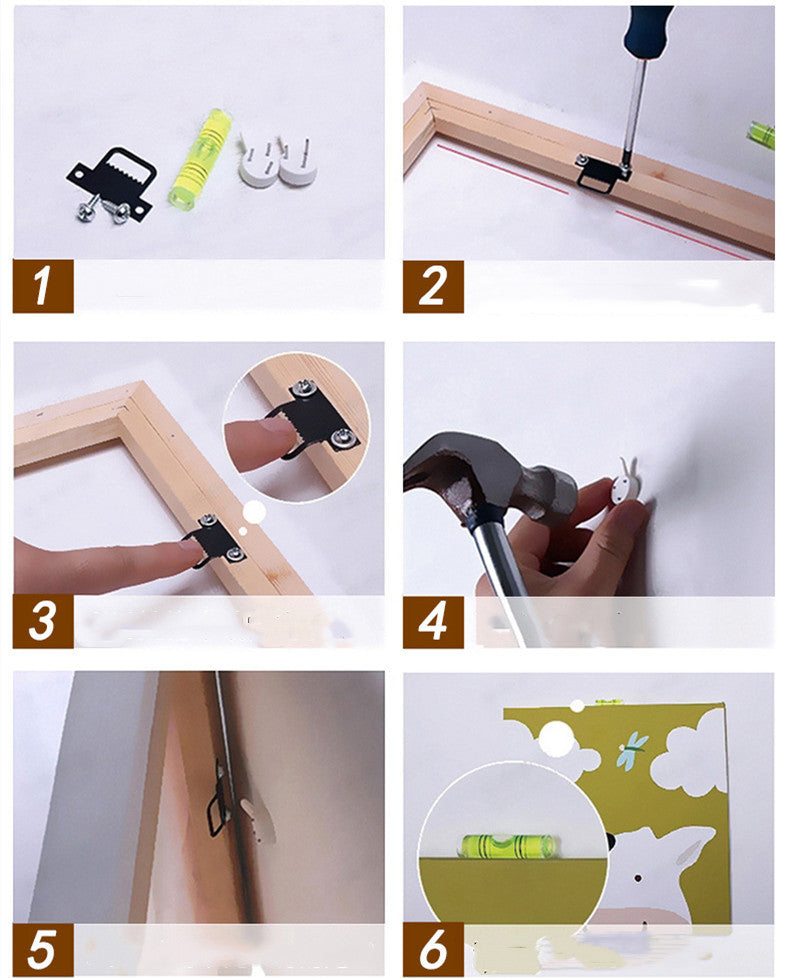 1
2
3
4
5
6